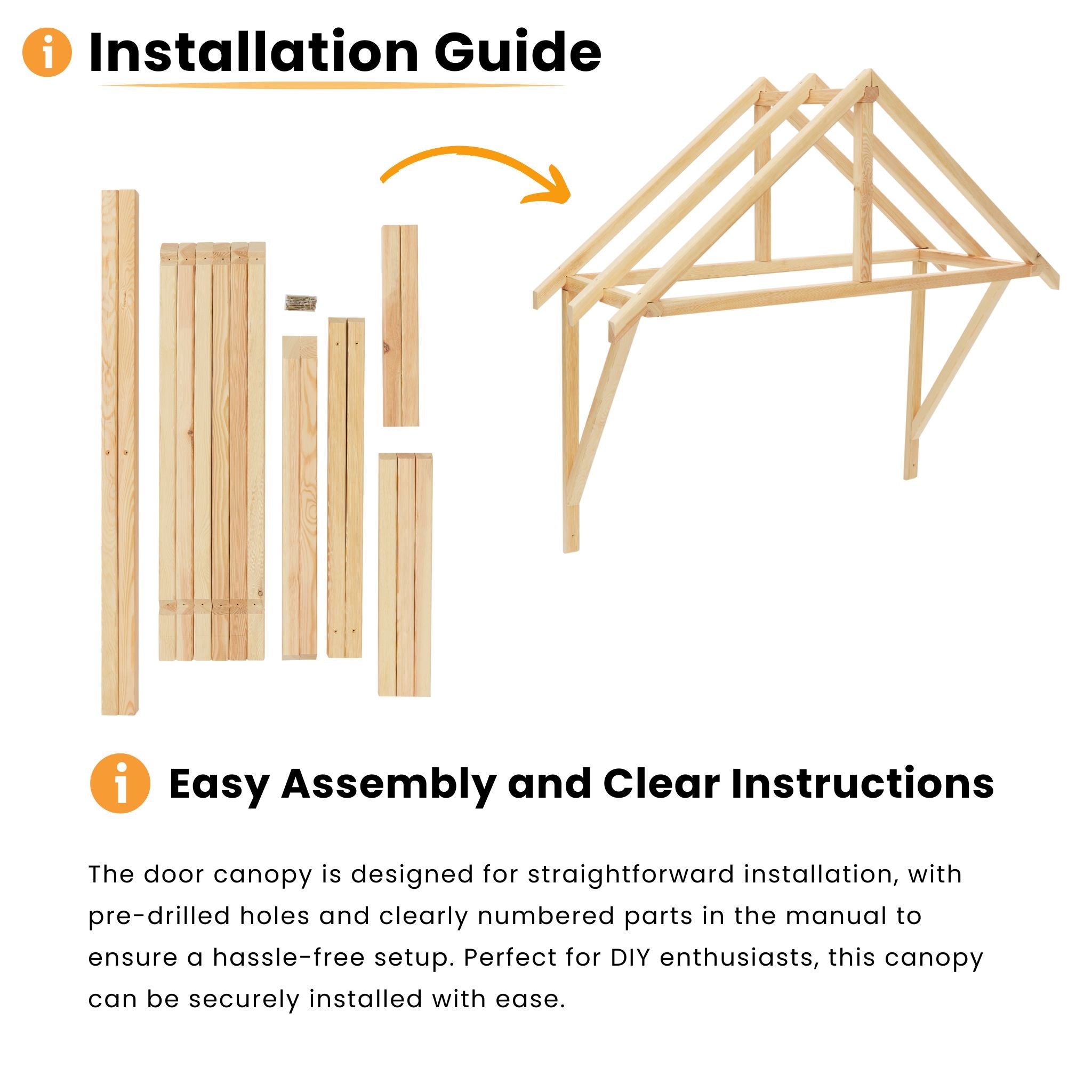 Installation Guide

Easy Assembly and Clear Instructions

The door canopy is designed for straightforward installation, with pre-drilled holes and clearly numbered parts in the manual to ensure a hassle-free setup. Perfect for DIY enthusiasts, this canopy can be securely installed with ease.