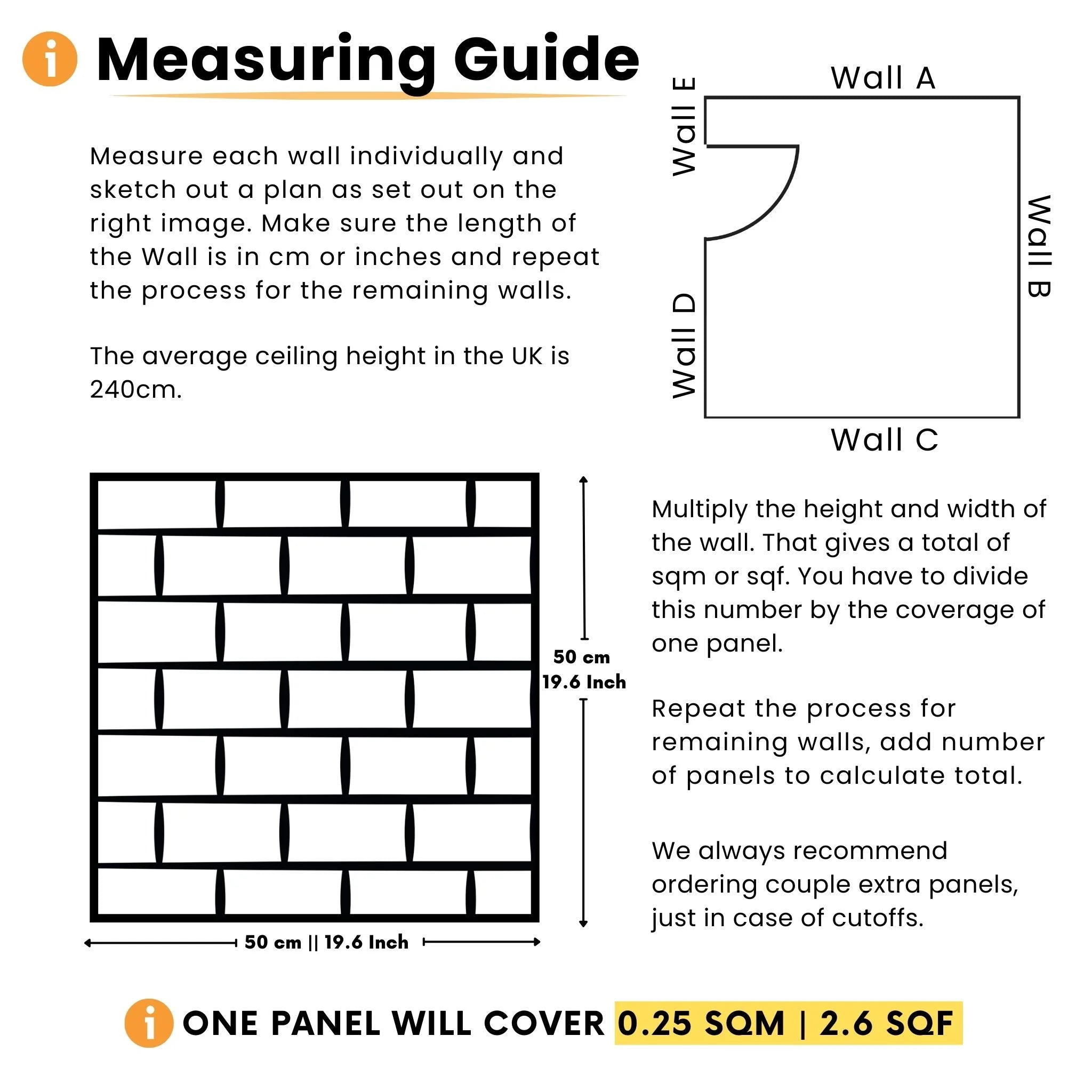 i Measuring Guide

Measure each wall individually and sketch out a plan as set out on the right image. Make sure the length of the Wall is in cm or inches and repeat the process for the remaining walls.

The average ceiling height in the UK is 240cm.

Wall A
Wall E
Wall B
Wall D
Wall C

50 cm
19.6 Inch

50 cm || 19.6 Inch

Multiply the height and width of the wall. That gives a total of sqm or sqf. You have to divide this number by the coverage of one panel.

Repeat the process for remaining walls, add number of panels to calculate total.

We always recommend ordering couple extra panels, just in case of cutoffs.

i ONE PANEL WILL COVER 0.25 SQM | 2.6 SQF