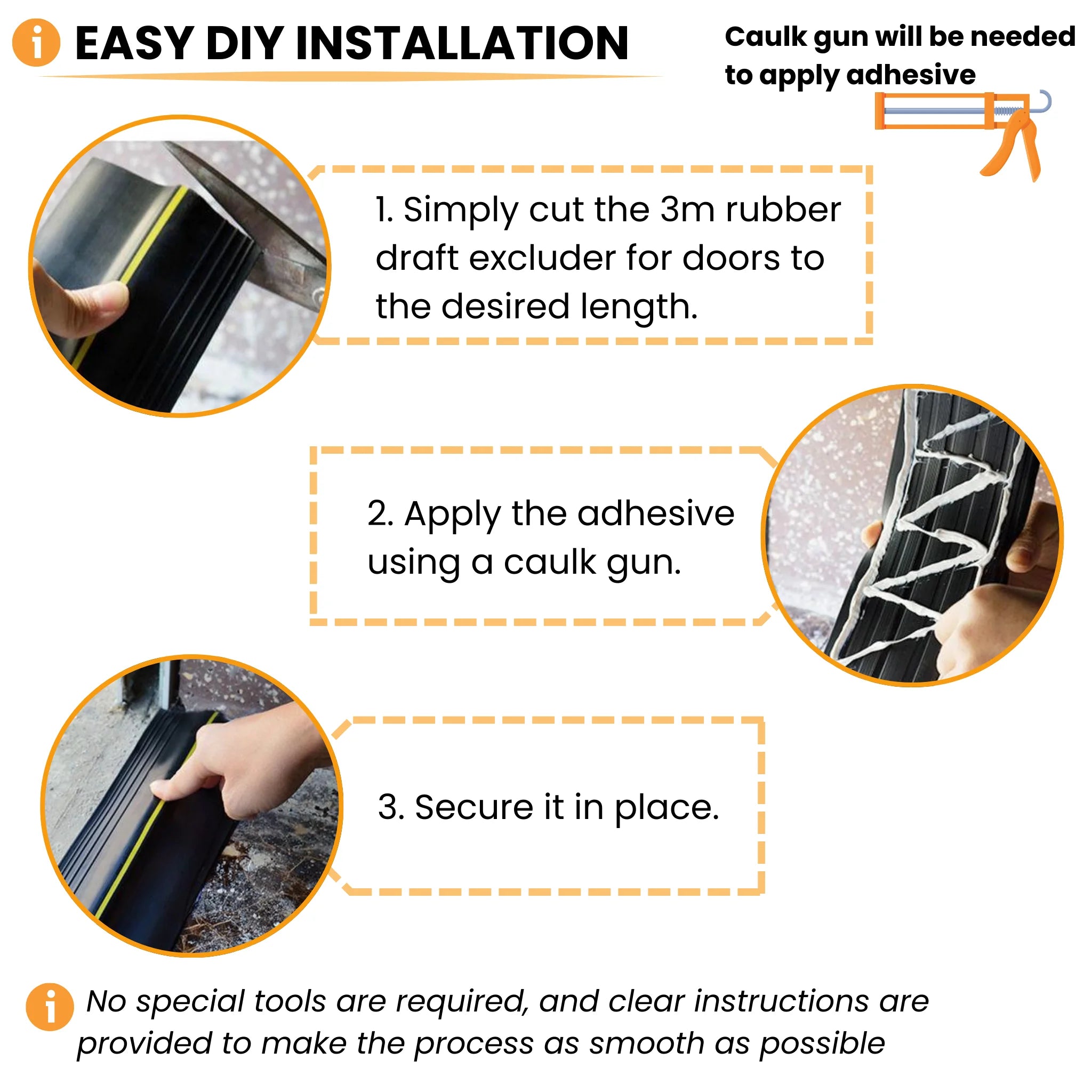 EASY DIY INSTALLATION

Caulk gun will be needed to apply adhesive

1. Simply cut the 3m rubber draft excluder for doors to the desired length.

2. Apply the adhesive using a caulk gun.

3. Secure it in place.

No special tools are required, and clear instructions are provided to make the process as smooth as possible