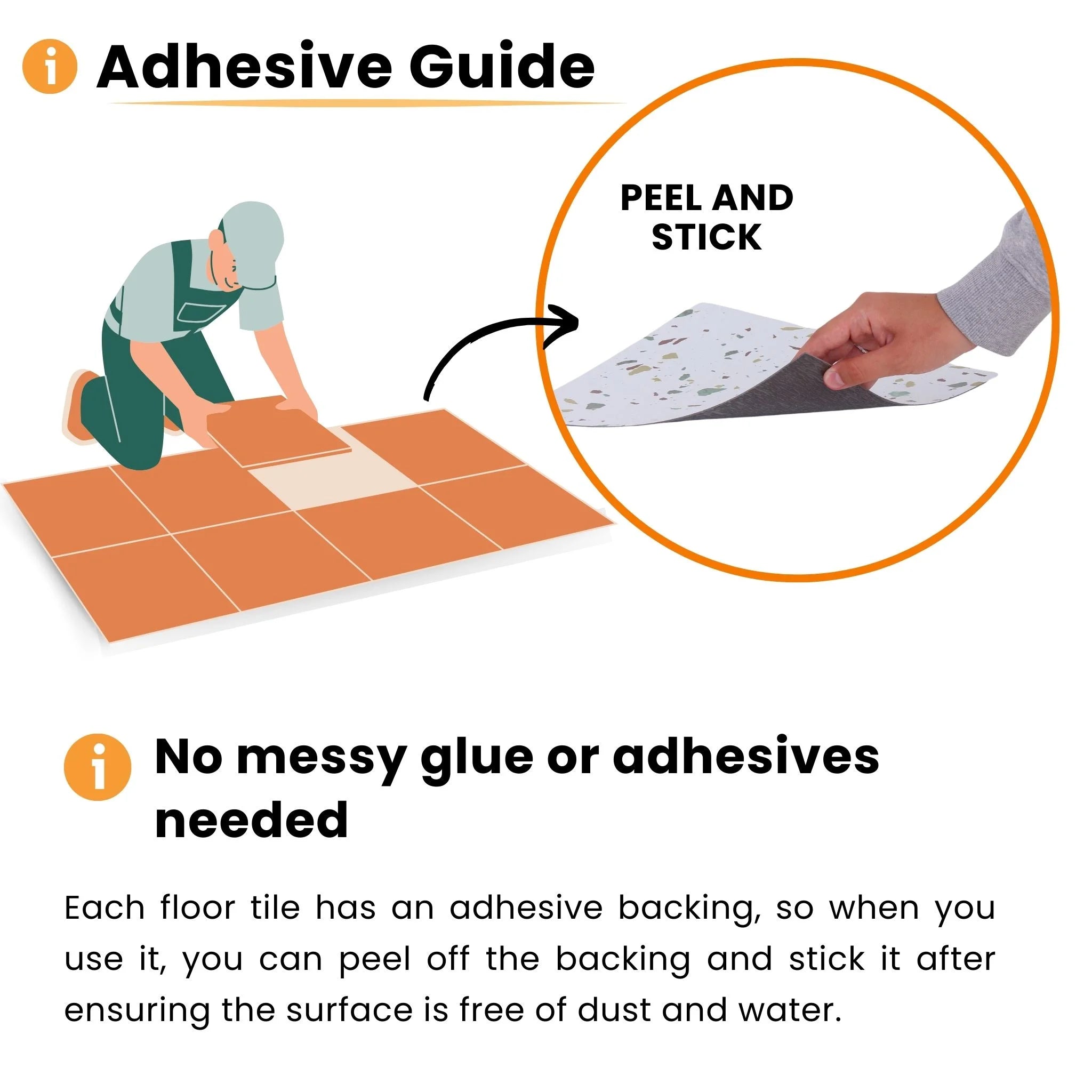 Adhesive Guide

PEEL AND STICK

No messy glue or adhesives needed

Each floor tile has an adhesive backing, so when you use it, you can peel off the backing and stick it after ensuring the surface is free of dust and water.