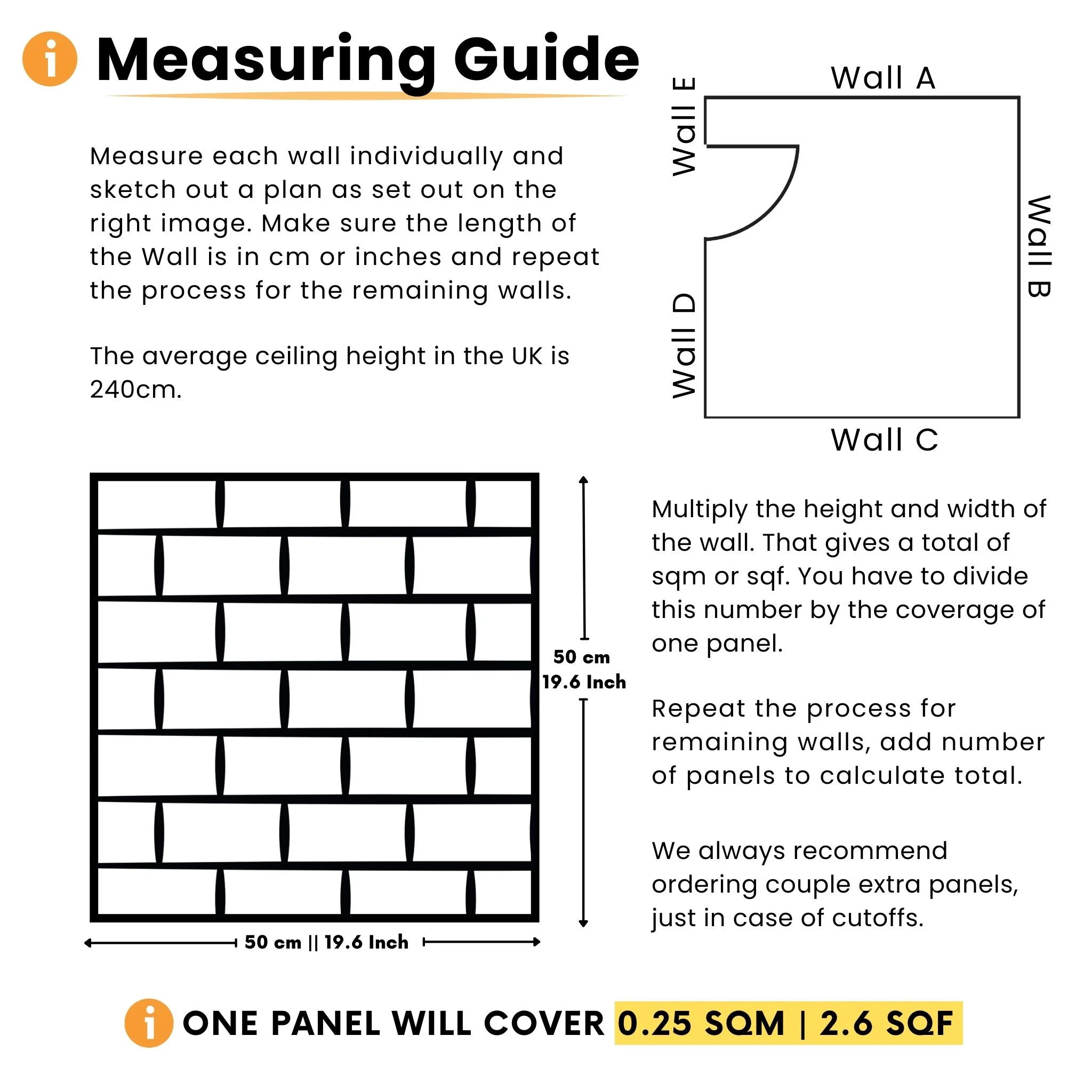 Measuring Guide

Measure each wall individually and sketch out a plan as set out on the right image. Make sure the length of the Wall is in cm or inches and repeat the process for the remaining walls.

The average ceiling height in the UK is 240cm.

Wall A
Wall E
Wall B
Wall D
Wall C

50 cm
19.6 Inch

50 cm || 19.6 Inch

Multiply the height and width of the wall. That gives a total of sqm or sqf. You have to divide this number by the coverage of one panel.

Repeat the process for remaining walls, add number of panels to calculate total.

We always recommend ordering couple extra panels, just in case of cutoffs.

ONE PANEL WILL COVER 0.25 SQM | 2.6 SQF