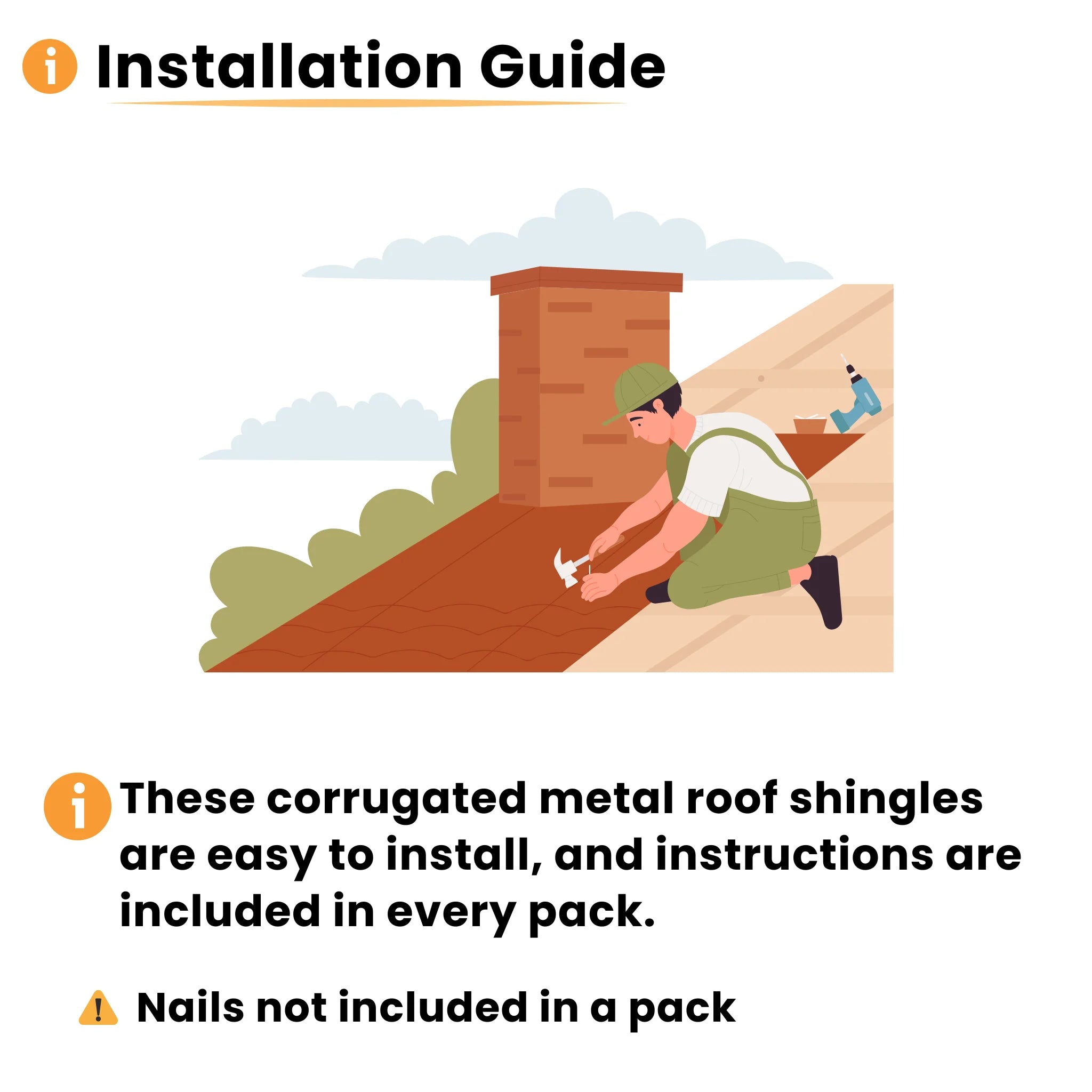 Installation Guide

These corrugated metal roof shingles are easy to install, and instructions are included in every pack.

Nails not included in a pack