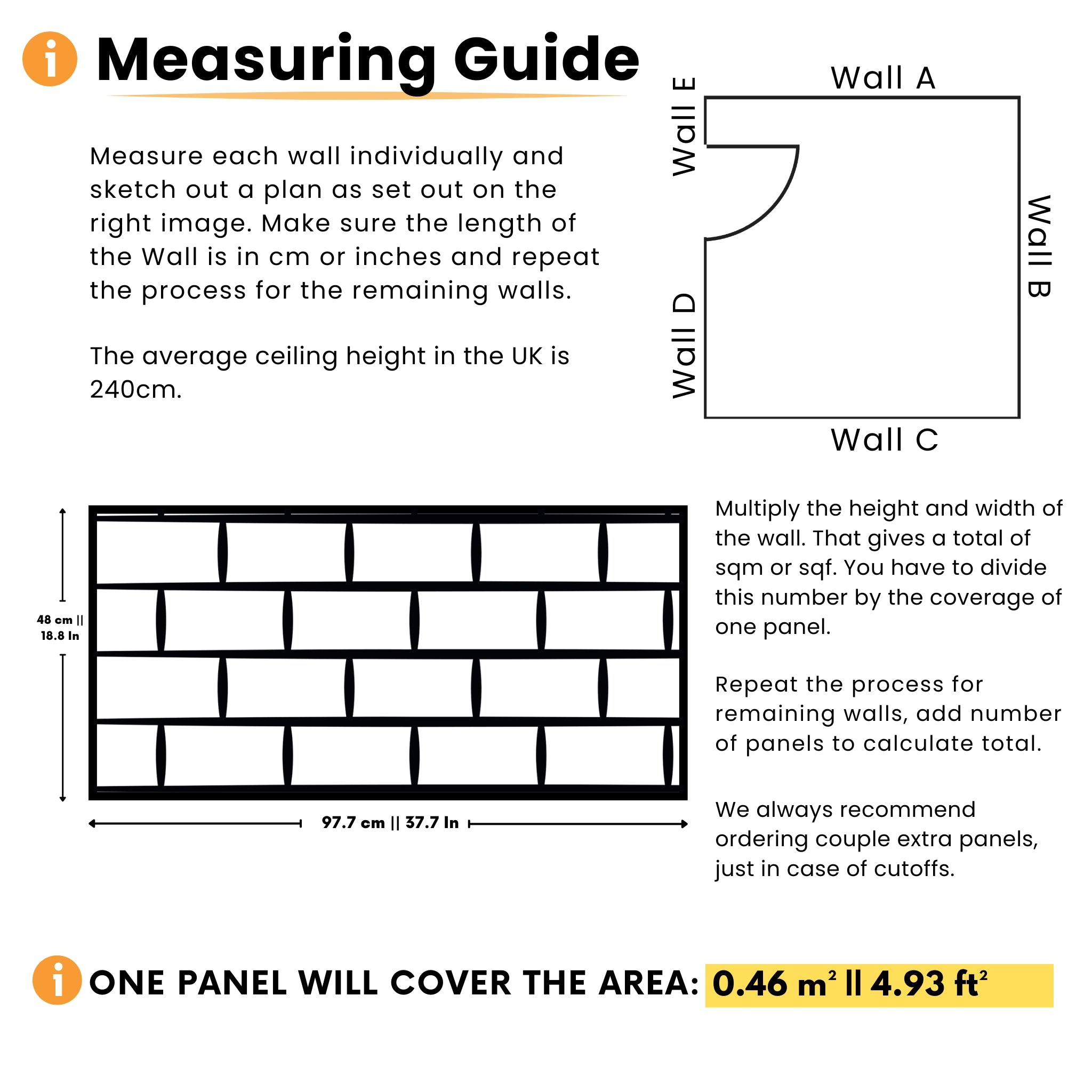 i Measuring Guide

Measure each wall individually and sketch out a plan as set out on the right image. Make sure the length of the Wall is in cm or inches and repeat the process for the remaining walls.

The average ceiling height in the UK is 240cm.

Wall A

Wall E

Wall B

Wall D

Wall C

48 cm || 18.8 In

97.7 cm || 37.7 In

Multiply the height and width of the wall. That gives a total of sqm or sqf. You have to divide this number by the coverage of one panel.

Repeat the process for remaining walls, add number of panels to calculate total.

We always recommend ordering couple extra panels, just in case of cutoffs.

i ONE PANEL WILL COVER THE AREA: 0.46 $m^2$ || 4.93 $ft^2$