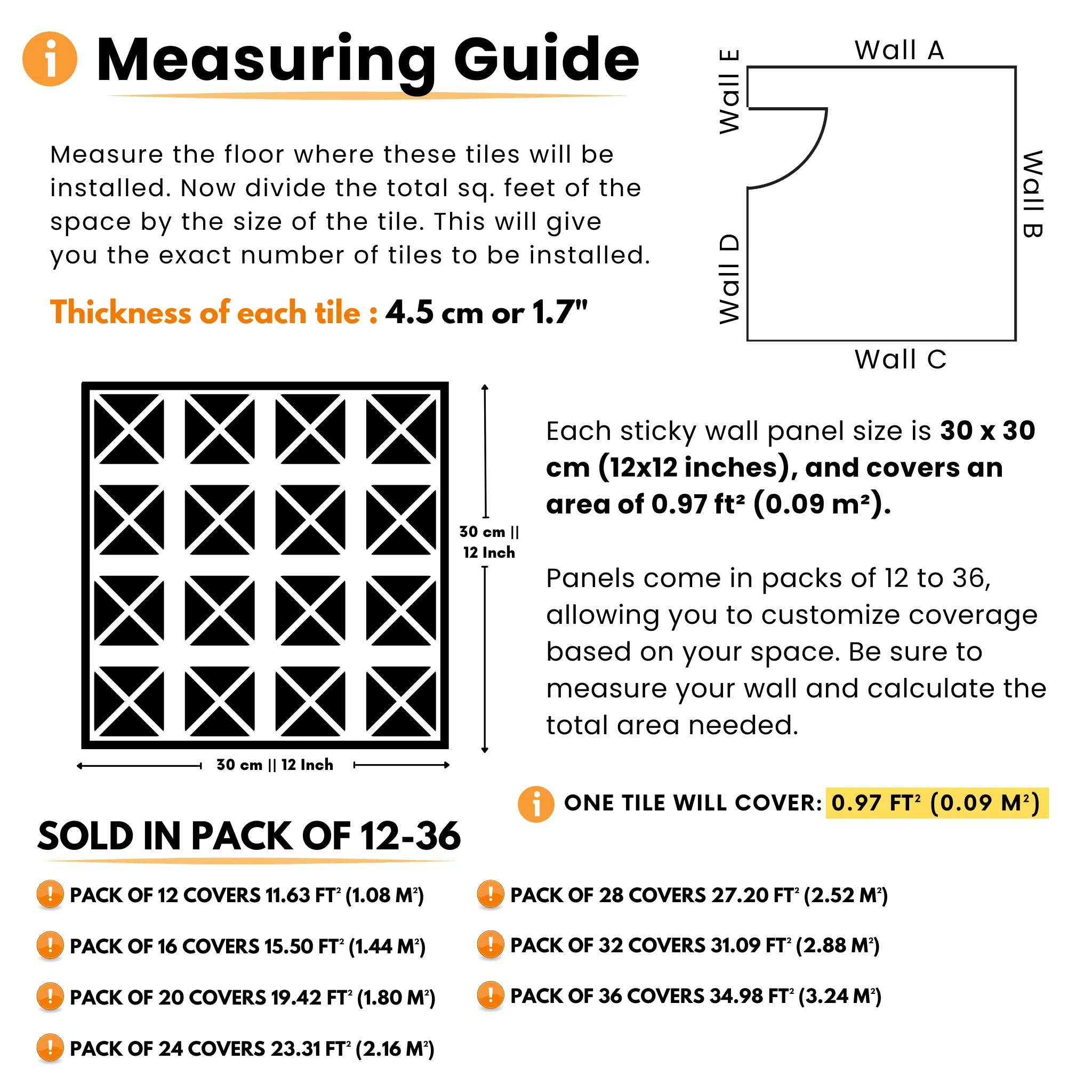 Measuring Guide

Measure the floor where these tiles will be installed. Now divide the total sq. feet of the space by the size of the tile. This will give you the exact number of tiles to be installed.

Thickness of each tile : 4.5 cm or 1.7"

Wall A
Wall E
Wall B
Wall D
Wall C

30 cm || 12 Inch

30 cm || 12 Inch

Each sticky wall panel size is 30 x 30 cm (12x12 inches), and covers an area of 0.97 ft² (0.09 m²).

Panels come in packs of 12 to 36, allowing you to customize coverage based on your space. Be sure to measure your wall and calculate the total area needed.

ONE TILE WILL COVER: 0.97 FT² (0.09 M²)

SOLD IN PACK OF 12-36

PACK OF 12 COVERS 11.63 FT² (1.08 M²)
PACK OF 16 COVERS 15.50 FT² (1.44 M²)
PACK OF 20 COVERS 19.42 FT² (1.80 M²)
PACK OF 24 COVERS 23.31 FT² (2.16 M²)
PACK OF 28 COVERS 27.20 FT² (2.52 M²)
PACK OF 32 COVERS 31.09 FT² (2.88 M²)
PACK OF 36 COVERS 34.98 FT² (3.24 M²)