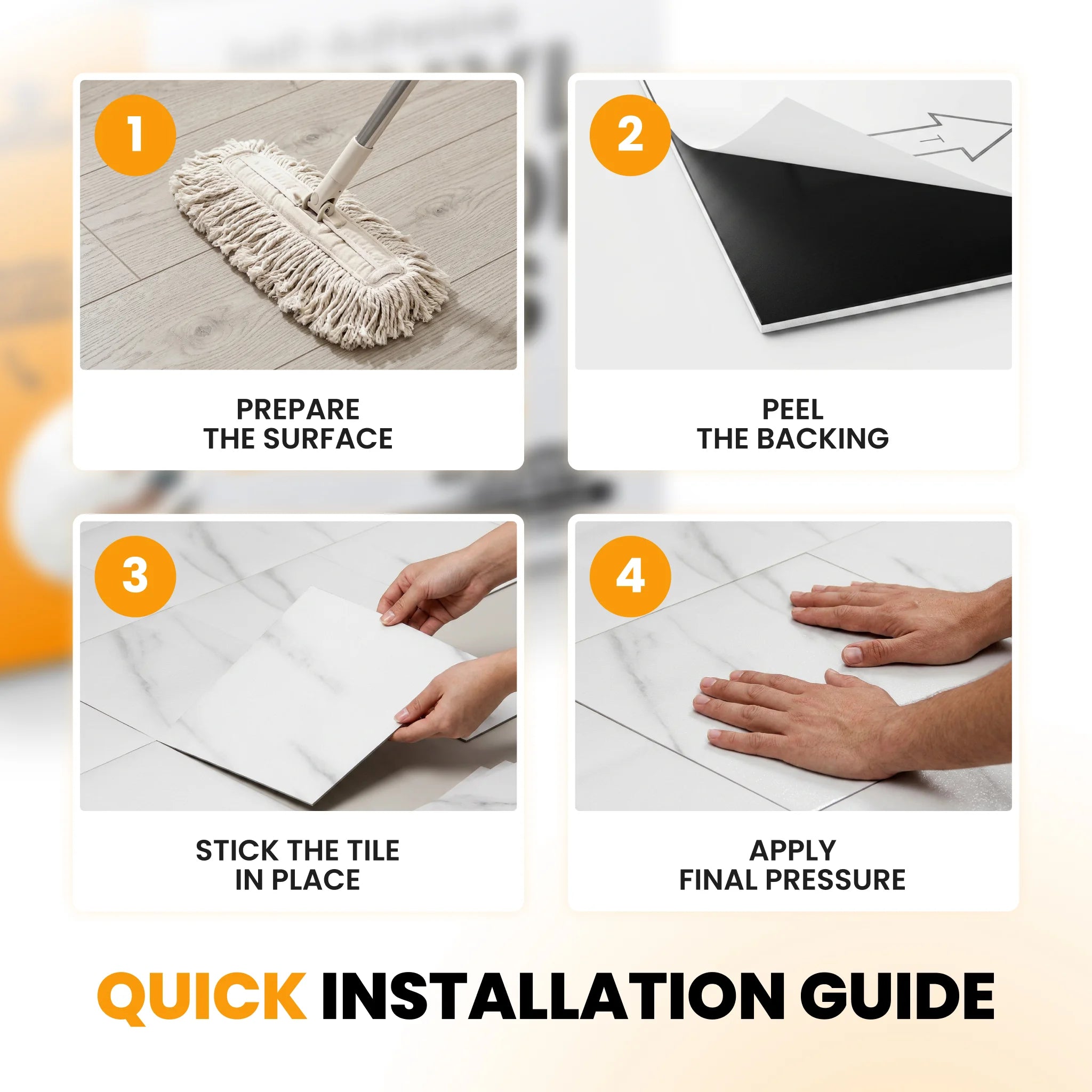 1

PREPARE THE SURFACE

2

PEEL THE BACKING

3

STICK THE TILE IN PLACE

4

APPLY FINAL PRESSURE

QUICK INSTALLATION GUIDE