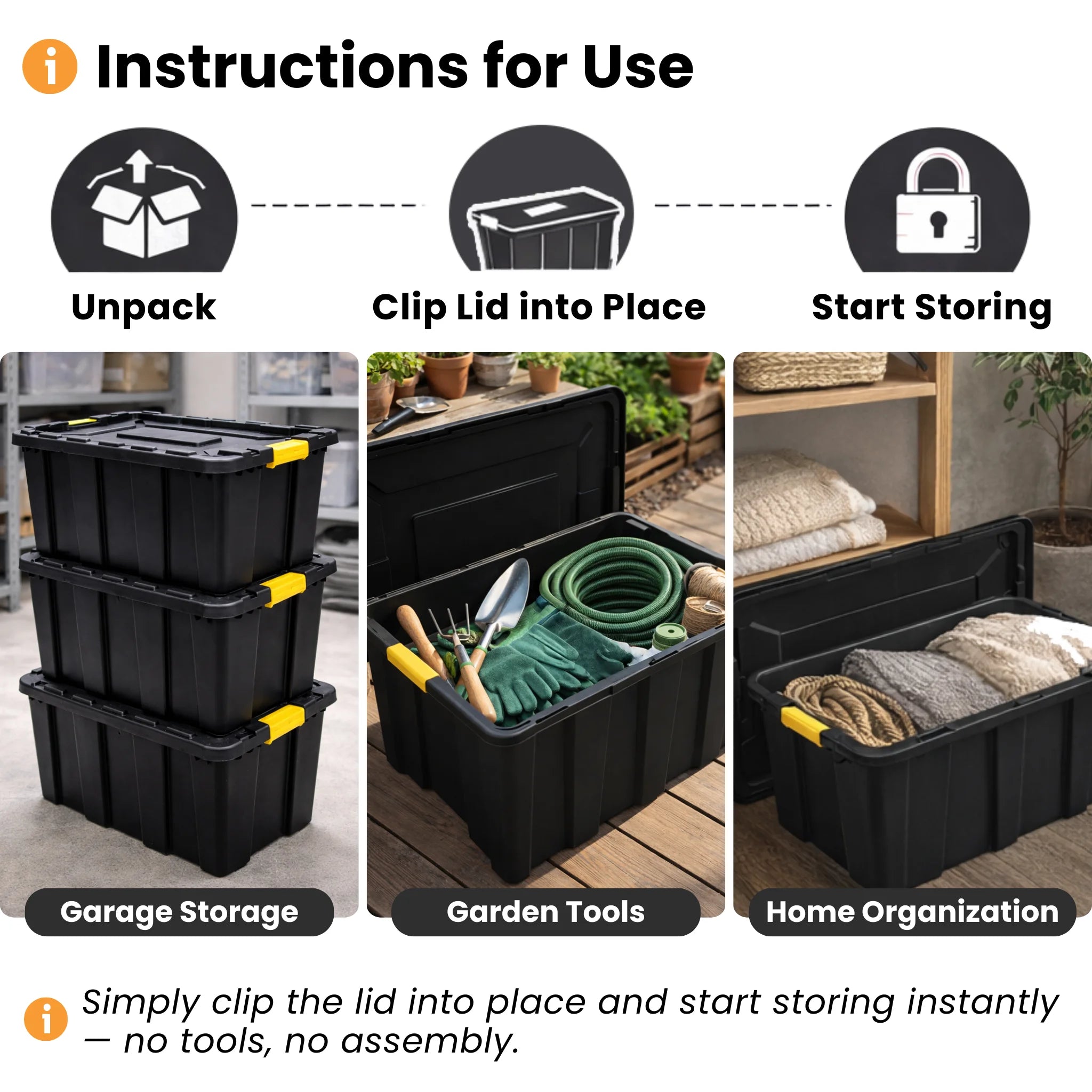 Instructions for Use

Unpack

Clip Lid into Place

Start Storing

Garage Storage

Garden Tools

Home Organization

Simply clip the lid into place and start storing instantly — no tools, no assembly.