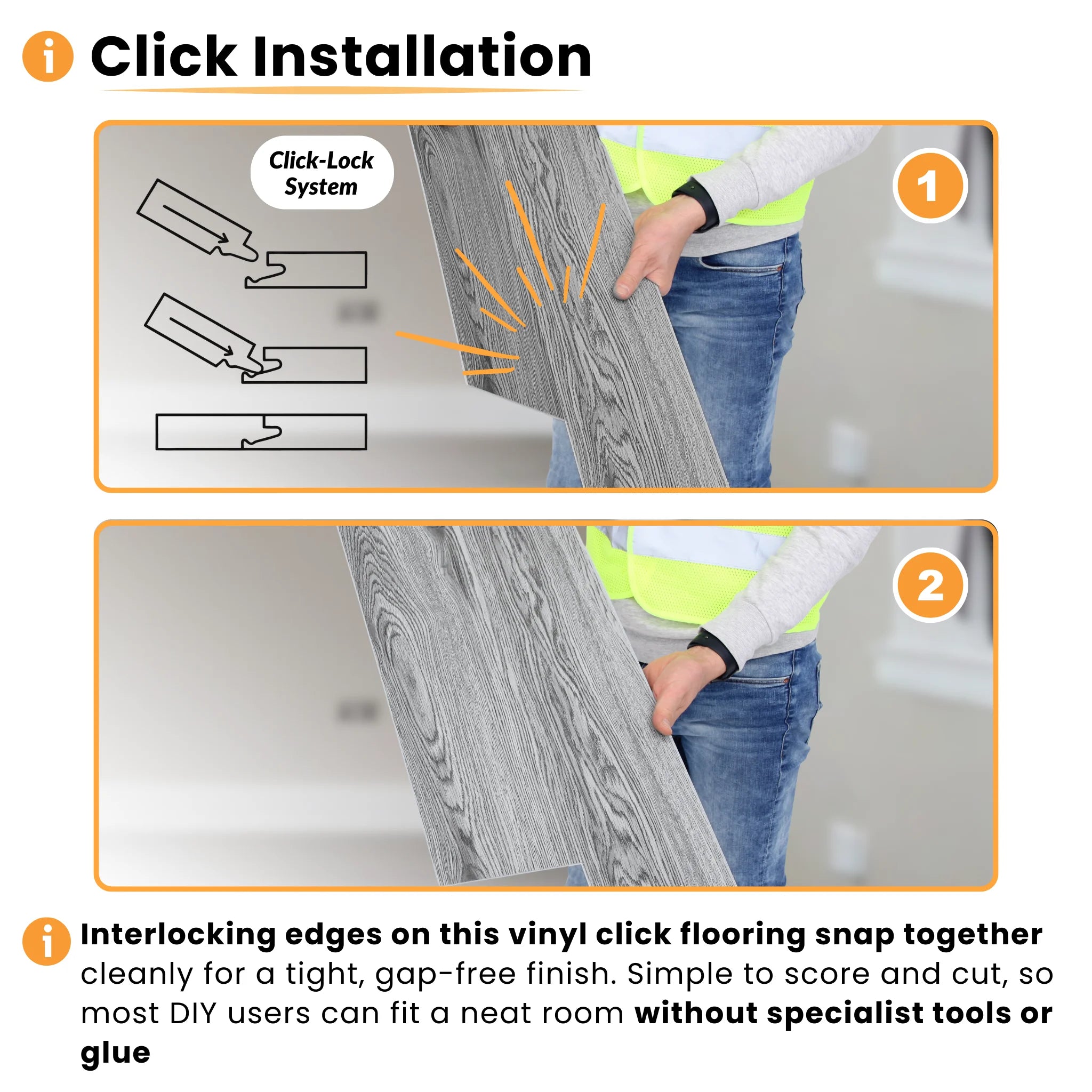 Click Installation

Click-Lock System

1

2

Interlocking edges on this vinyl click flooring snap together cleanly for a tight, gap-free finish. Simple to score and cut, so most DIY users can fit a neat room without specialist tools or glue