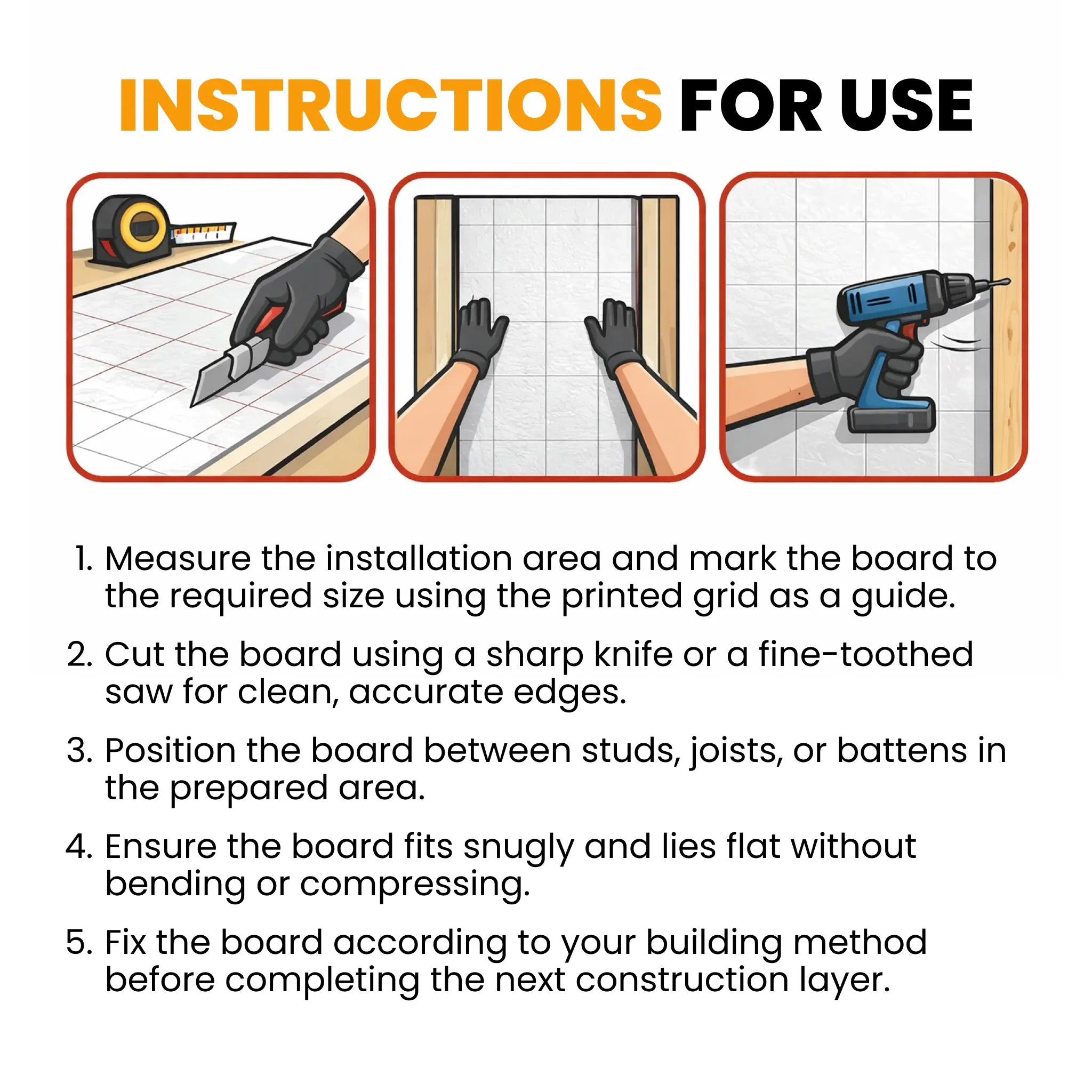 INSTRUCTIONS FOR USE

1. Measure the installation area and mark the board to the required size using the printed grid as a guide.

2. Cut the board using a sharp knife or a fine-toothed saw for clean, accurate edges.

3. Position the board between studs, joists, or battens in the prepared area.

4. Ensure the board fits snugly and lies flat without bending or compressing.

5. Fix the board according to your building method before completing the next construction layer.