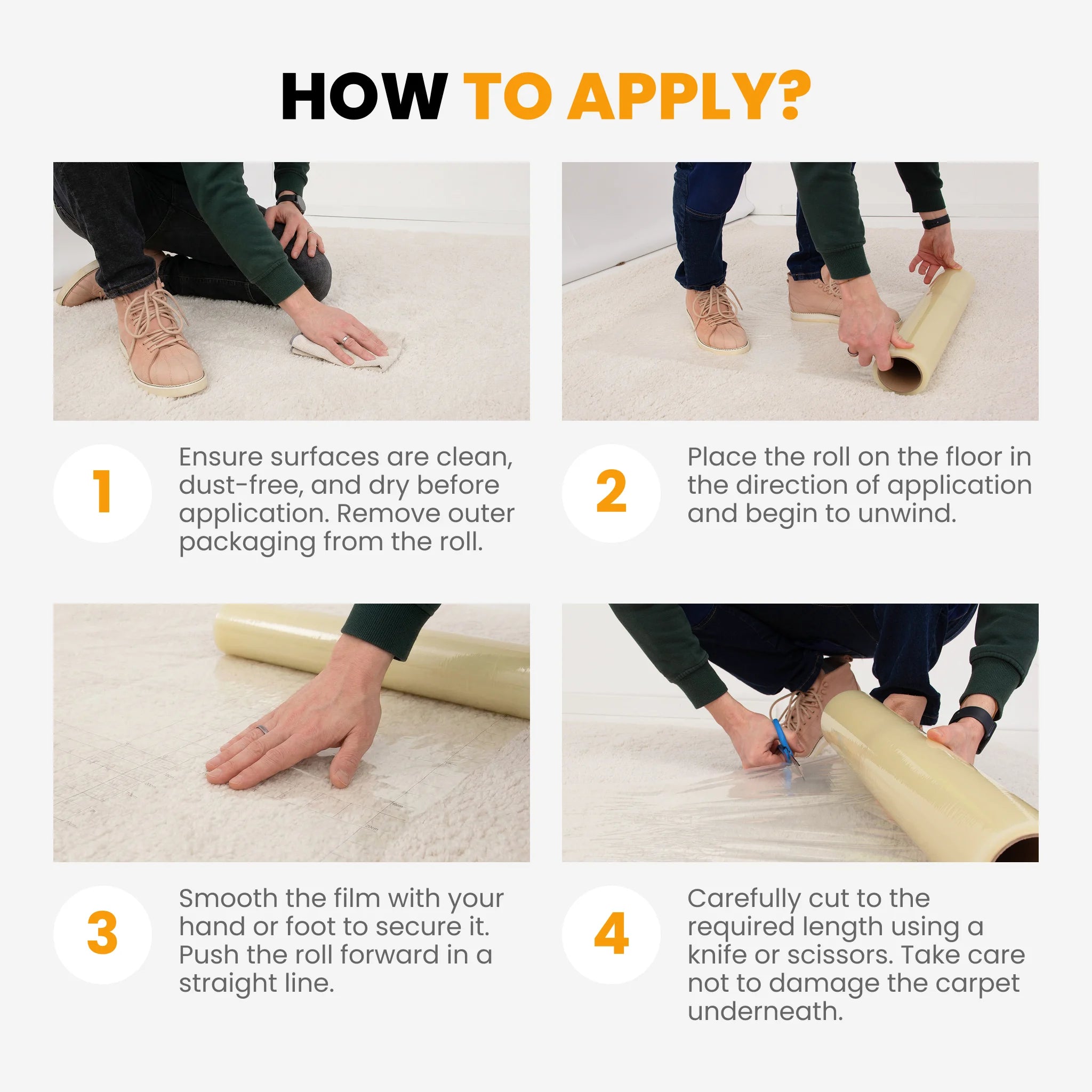 HOW TO APPLY?

1

Ensure surfaces are clean, dust-free, and dry before application. Remove outer packaging from the roll.

2

Place the roll on the floor in the direction of application and begin to unwind.

3

Smooth the film with your hand or foot to secure it. Push the roll forward in a straight line.

4

Carefully cut to the required length using a knife or scissors. Take care not to damage the carpet underneath.