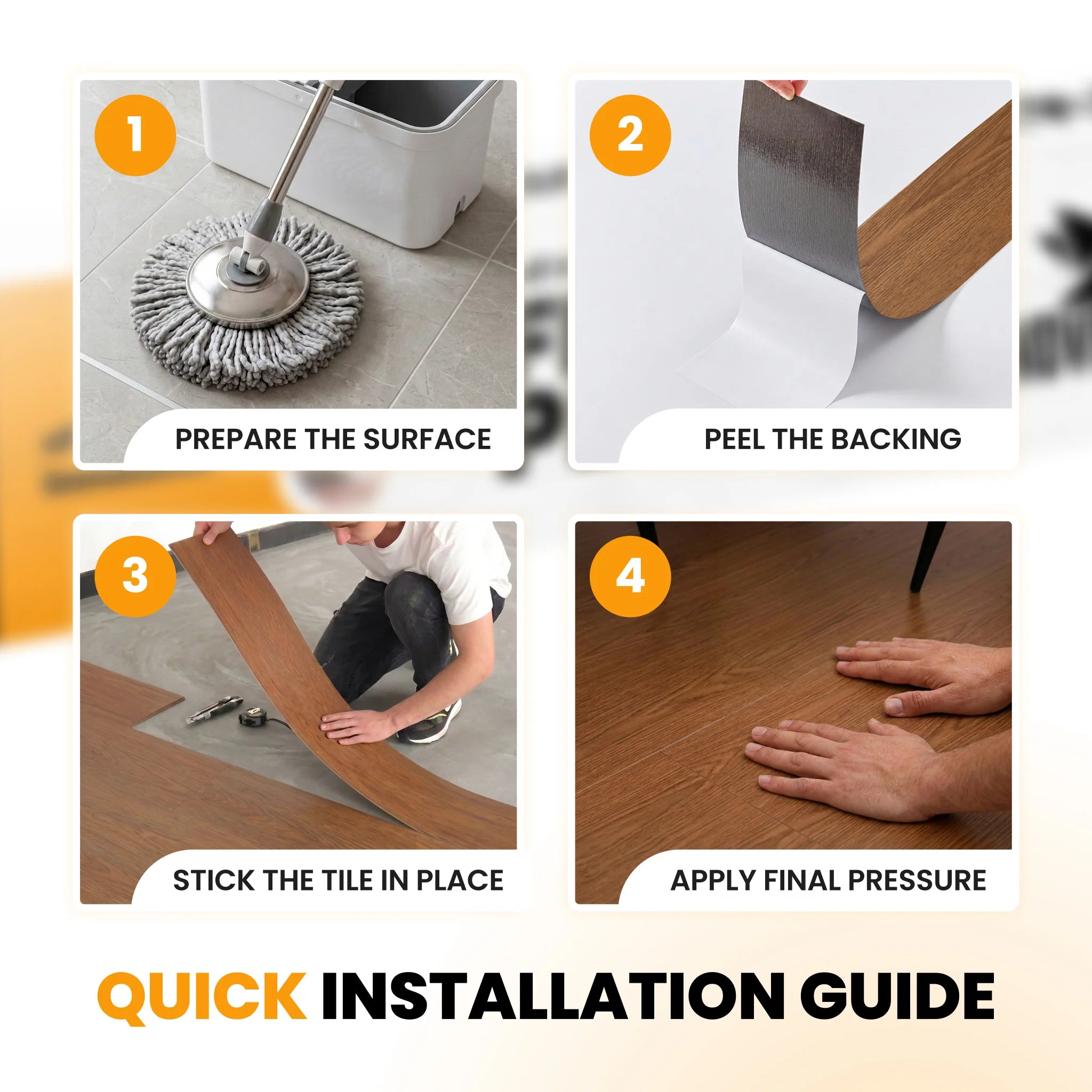 1
PREPARE THE SURFACE

2
PEEL THE BACKING

3
STICK THE TILE IN PLACE

4
APPLY FINAL PRESSURE

QUICK INSTALLATION GUIDE