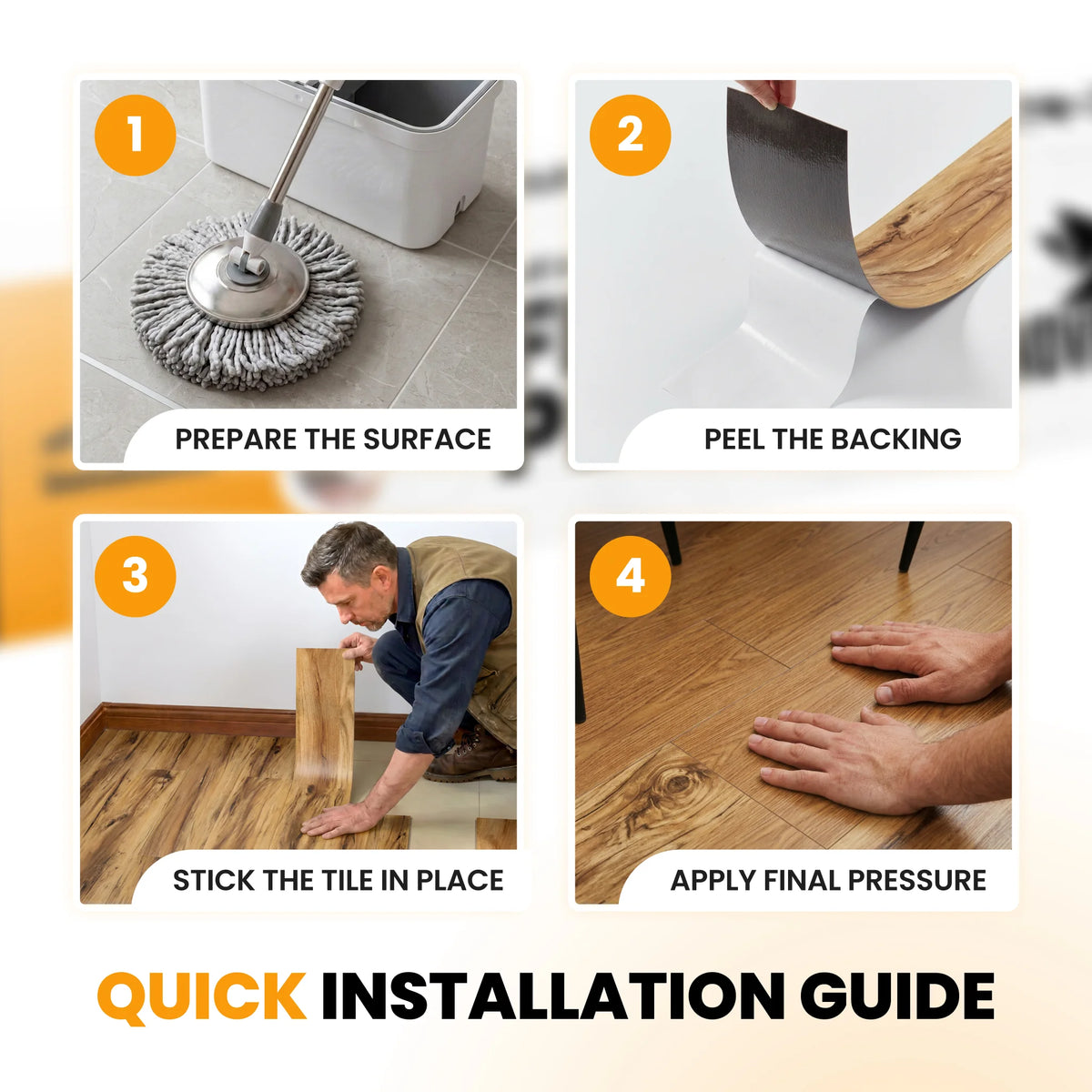 1
PREPARE THE SURFACE

2
PEEL THE BACKING

3
STICK THE TILE IN PLACE

4
APPLY FINAL PRESSURE

QUICK INSTALLATION GUIDE