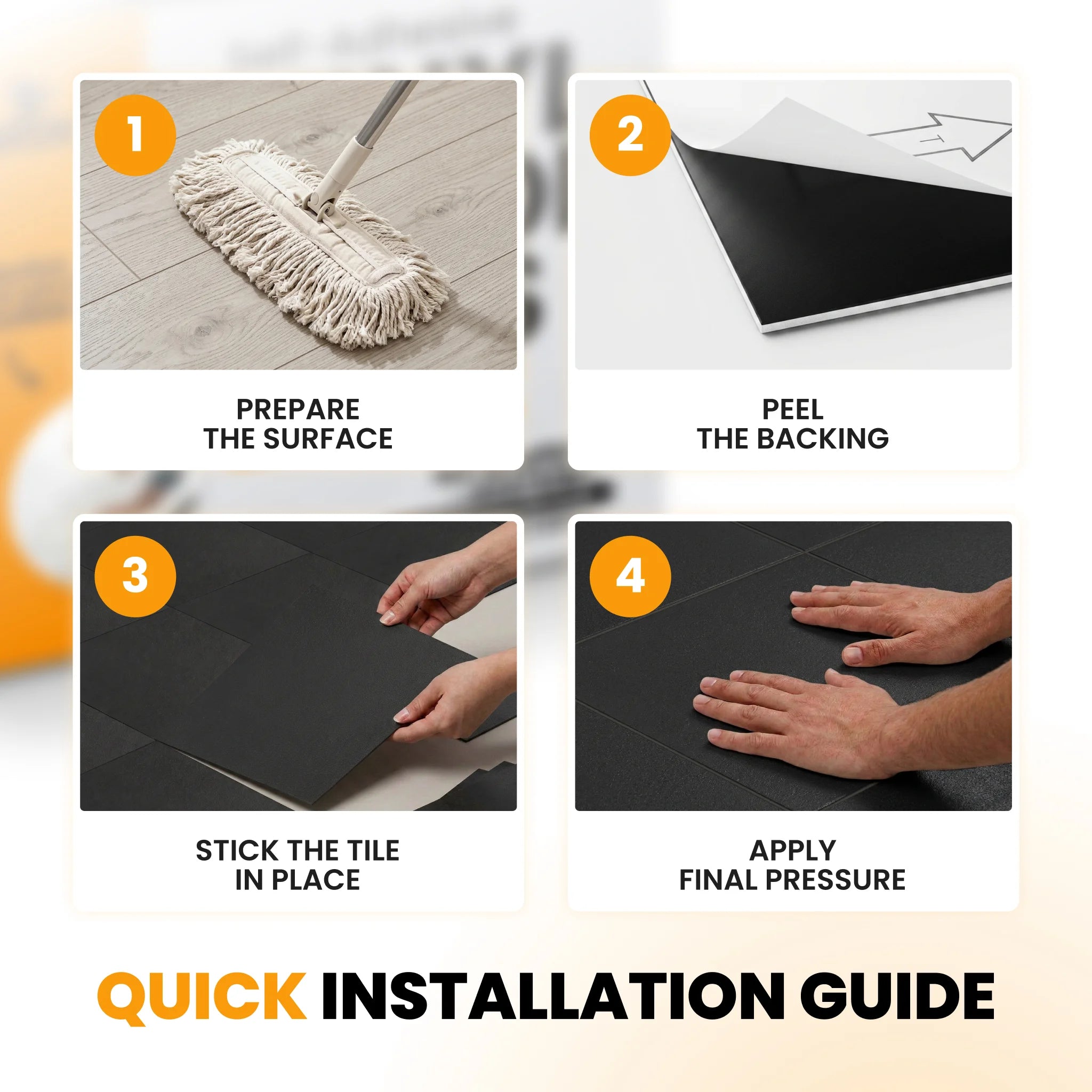 1

PREPARE THE SURFACE

2

PEEL THE BACKING

3

STICK THE TILE IN PLACE

4

APPLY FINAL PRESSURE

QUICK INSTALLATION GUIDE