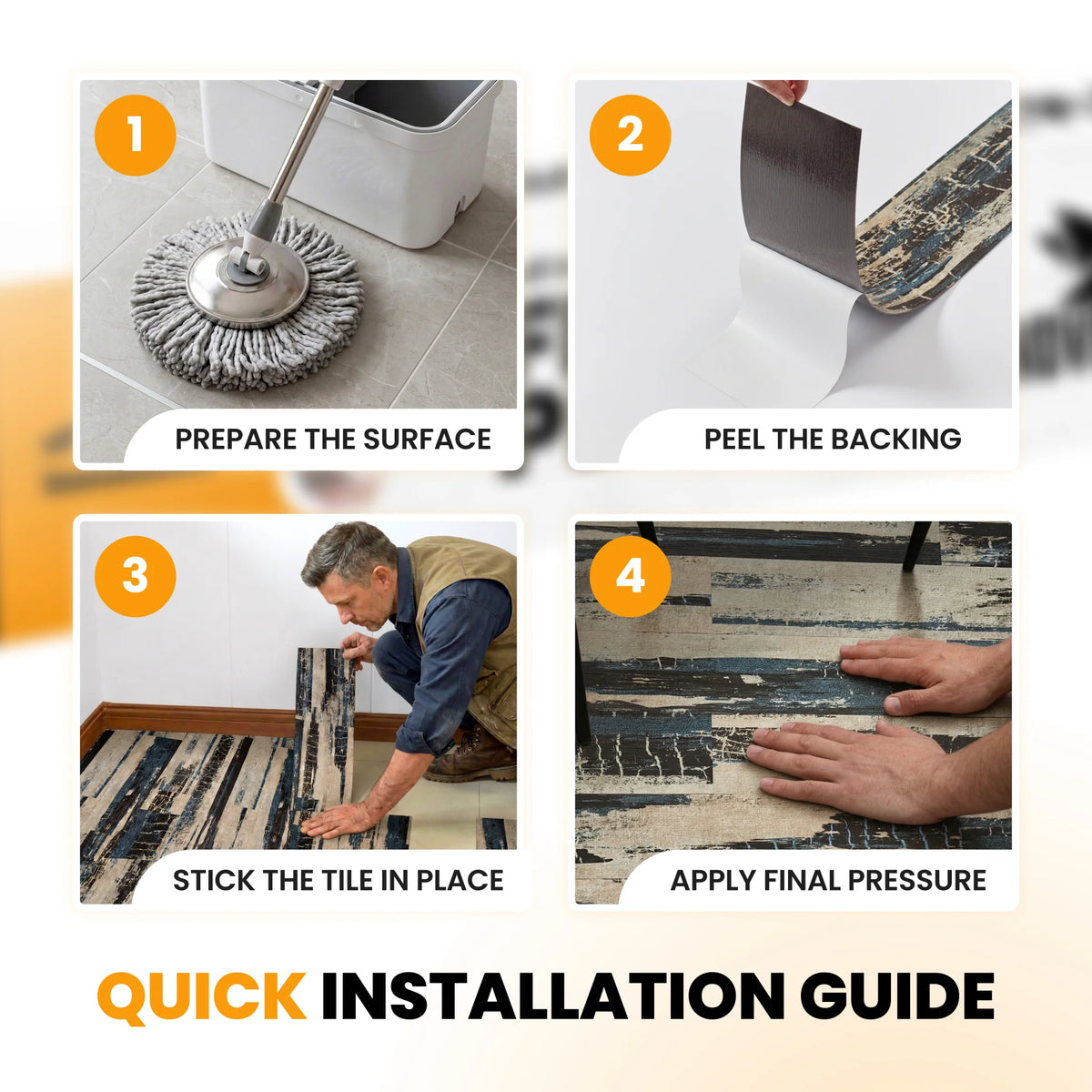 1

PREPARE THE SURFACE

2

PEEL THE BACKING

3

STICK THE TILE IN PLACE

4

APPLY FINAL PRESSURE

QUICK INSTALLATION GUIDE