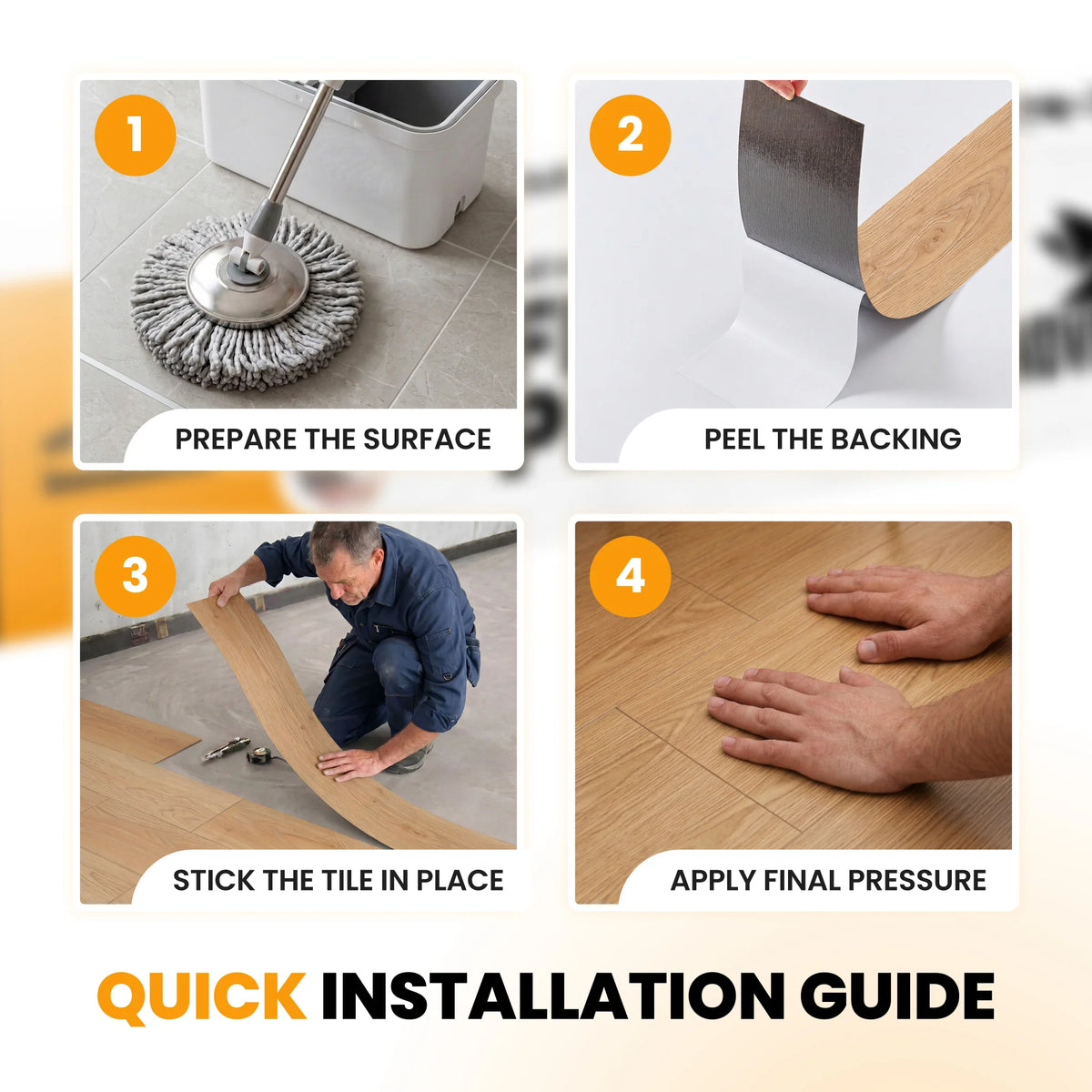 1
PREPARE THE SURFACE

2
PEEL THE BACKING

3
STICK THE TILE IN PLACE

4
APPLY FINAL PRESSURE

QUICK INSTALLATION GUIDE