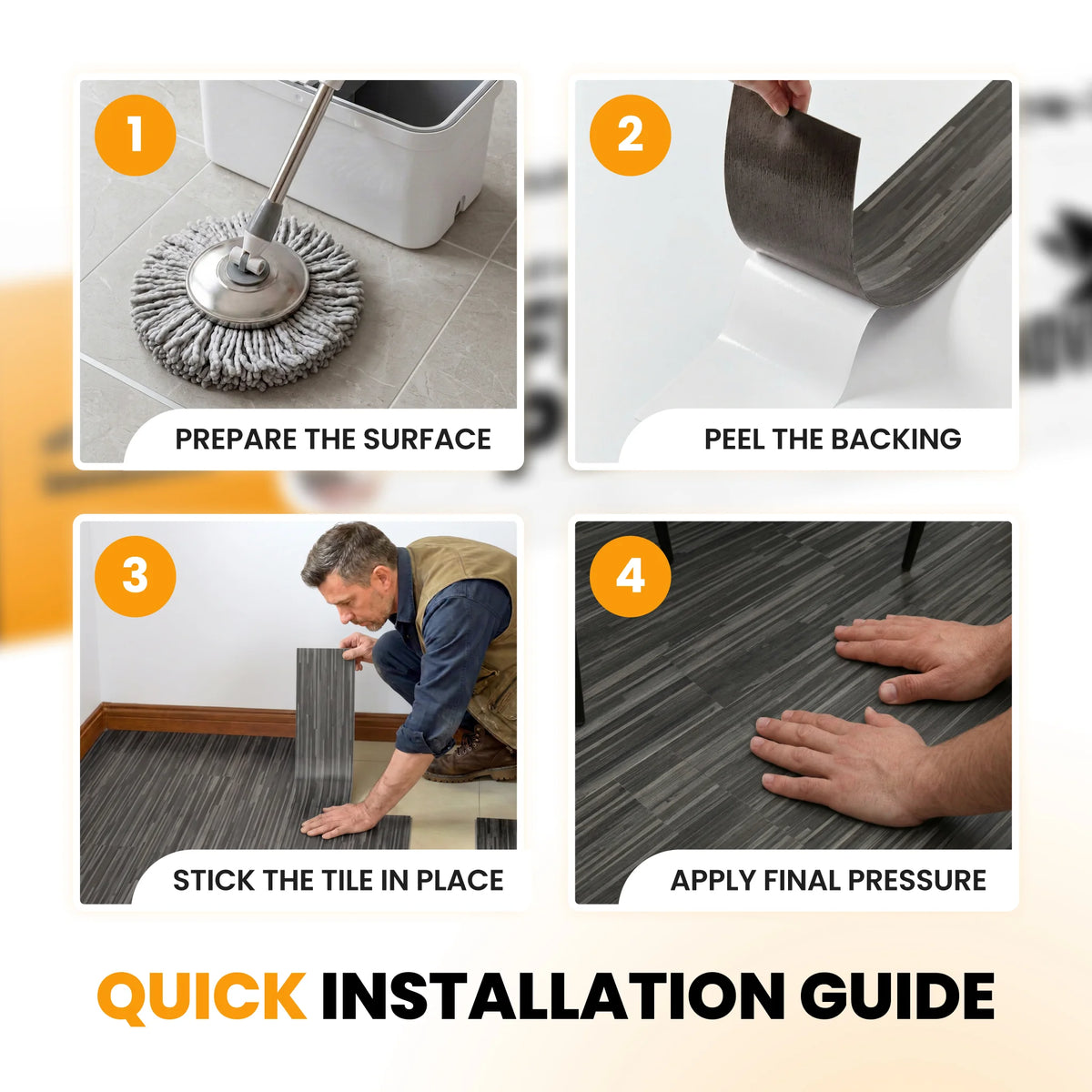 1

PREPARE THE SURFACE

2

PEEL THE BACKING

3

STICK THE TILE IN PLACE

4

APPLY FINAL PRESSURE

QUICK INSTALLATION GUIDE