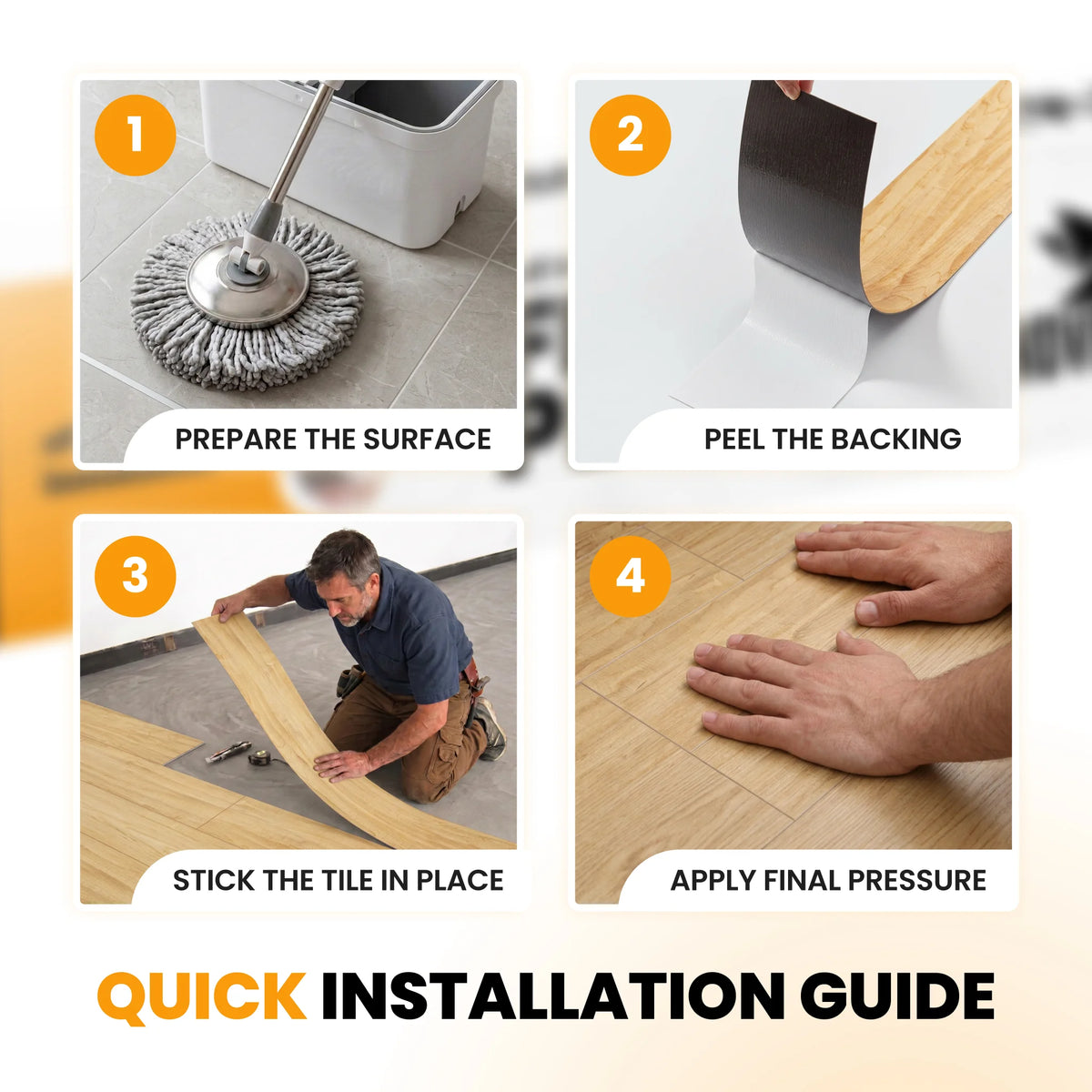 1
PREPARE THE SURFACE

2
PEEL THE BACKING

3
STICK THE TILE IN PLACE

4
APPLY FINAL PRESSURE

QUICK INSTALLATION GUIDE