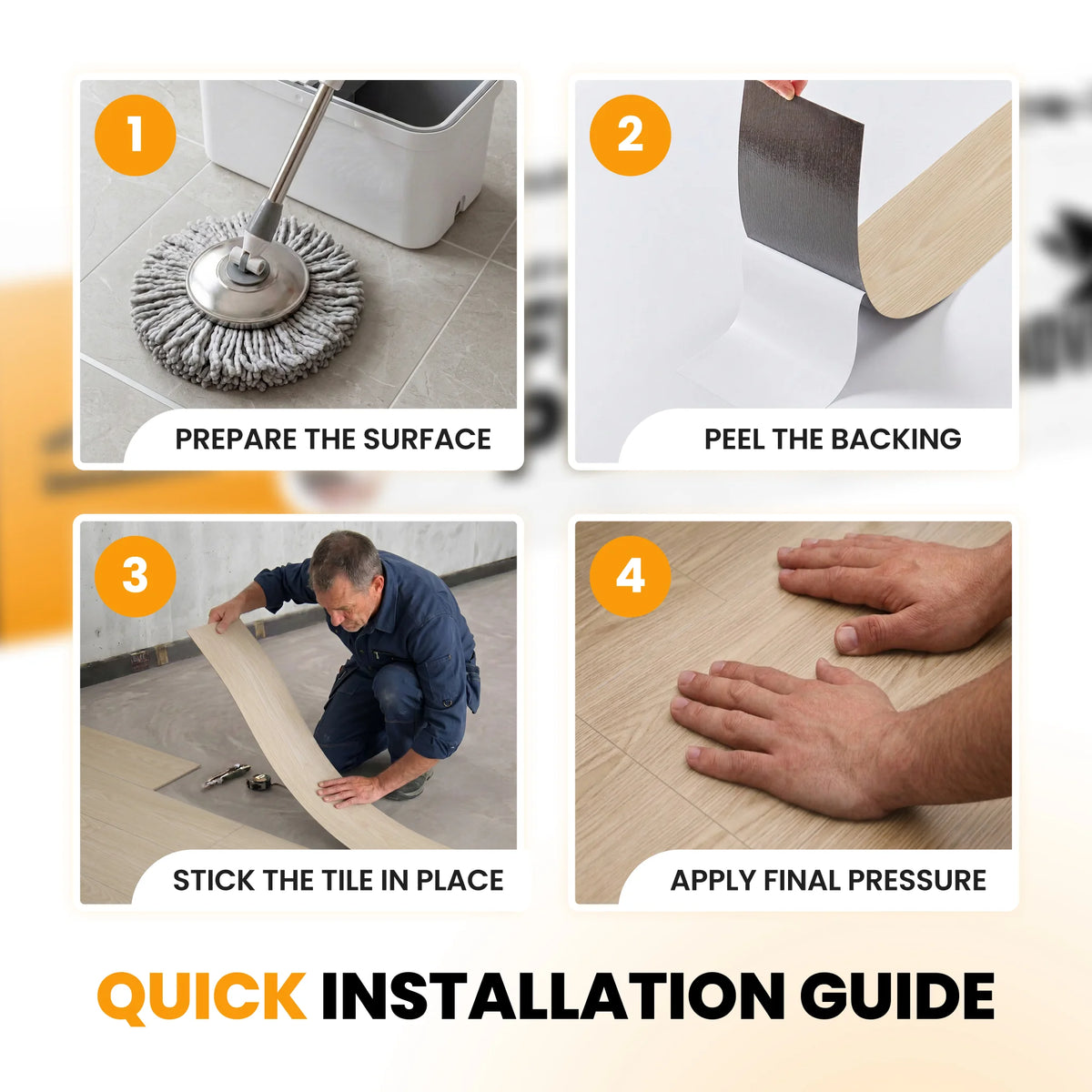 1
PREPARE THE SURFACE

2
PEEL THE BACKING

3
STICK THE TILE IN PLACE

4
APPLY FINAL PRESSURE

QUICK INSTALLATION GUIDE